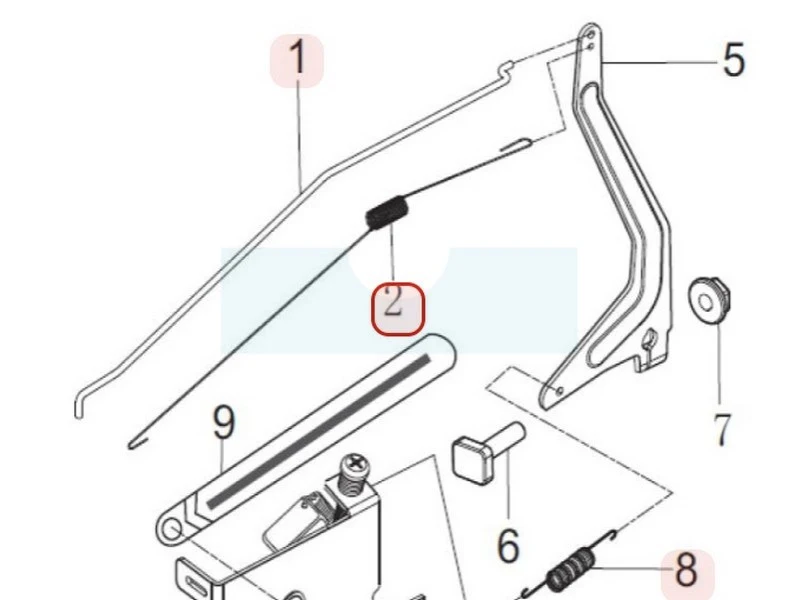 1
5
2
7
9
6
8